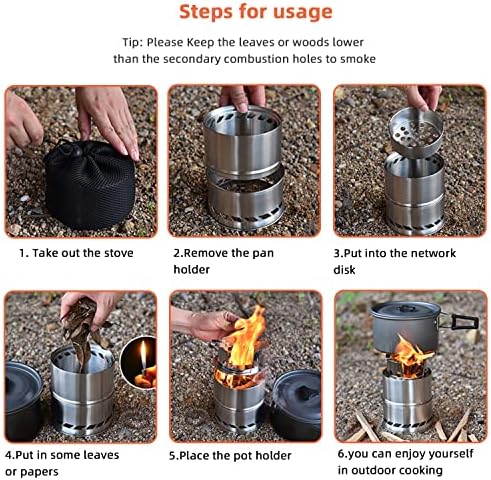 Steps for usage

Tip: Please Keep the leaves or woods lower than the secondary combustion holes to smoke

1. Take out the stove

2.Remove the pan holder

3.Put into the network disk

4.Put in some leaves or papers

5.Place the pot holder

6.you can enjoy yourself in outdoor cooking